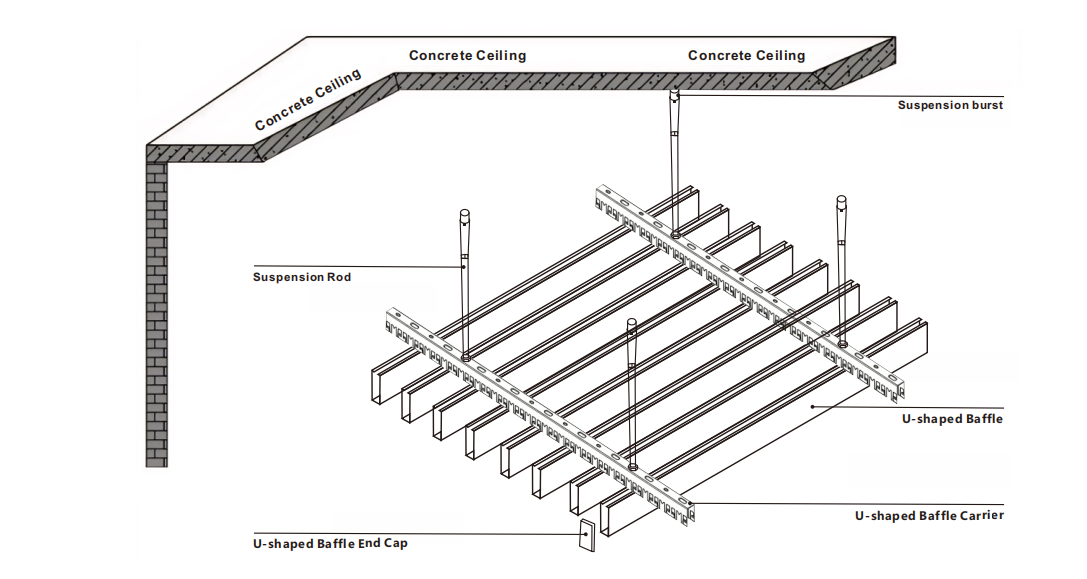 Concrete Ceiling
Concrete Ceiling
Concrete Ceiling
Suspension burst
Suspension Rod
U-shaped Baffle
U-shaped Baffle Carrier
U-shaped Baffle End Cap