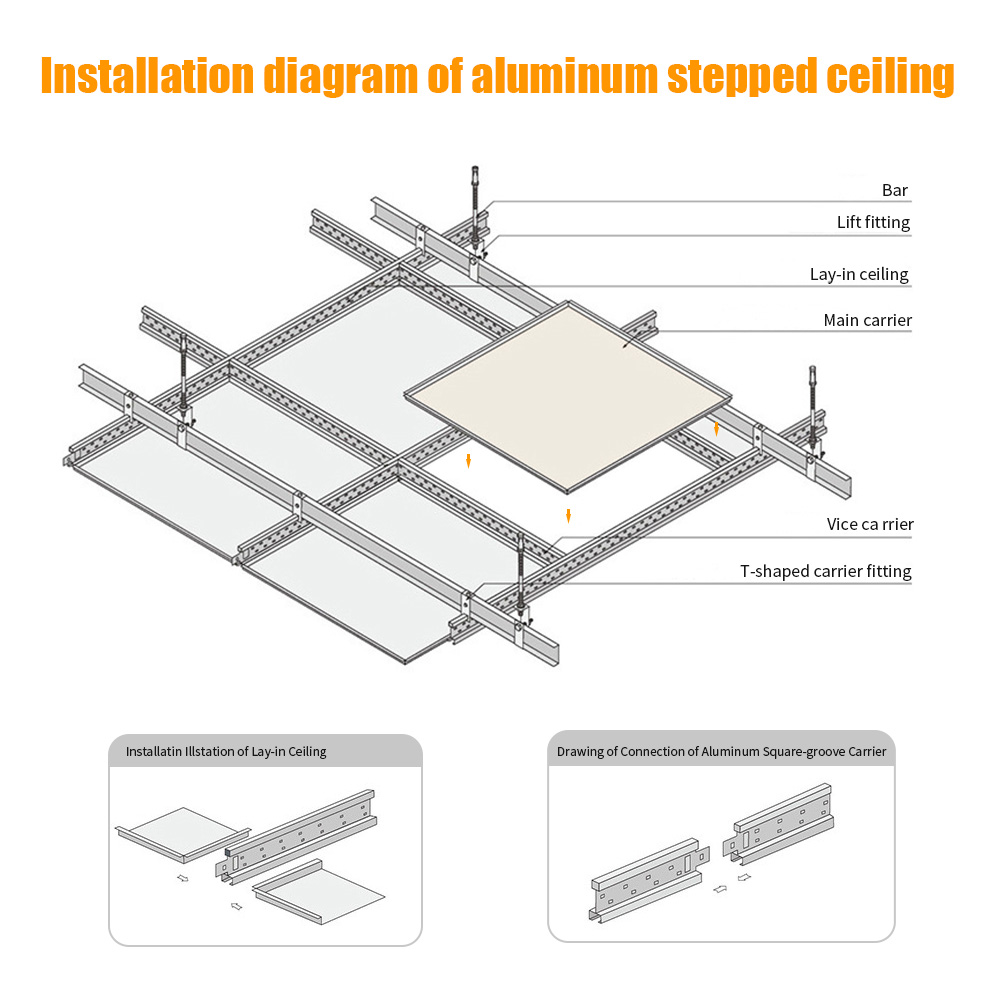 Installation diagram of aluminum stepped ceiling

Bar

Lift fitting

Lay-in ceiling

Main carrier

Vice ca rrier

T-shaped carrier fitting

Installatin Illstation of Lay-in Ceiling

Drawing of Connection of Aluminum Square-groove Carrier