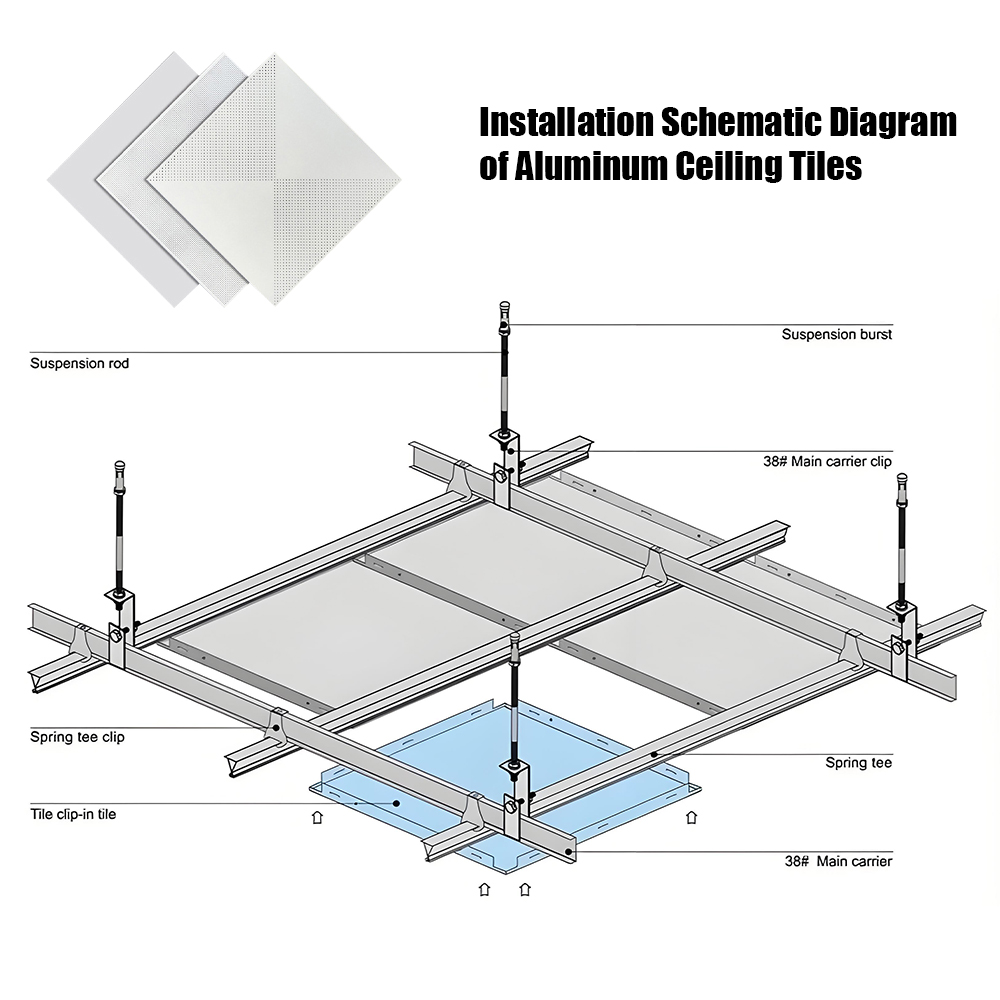 Installation Schematic Diagram of Aluminum Ceiling Tiles

Suspension burst

Suspension rod

38# Main carrier clip

Spring tee clip

Spring tee

Tile clip-in tile

38# Main carrier